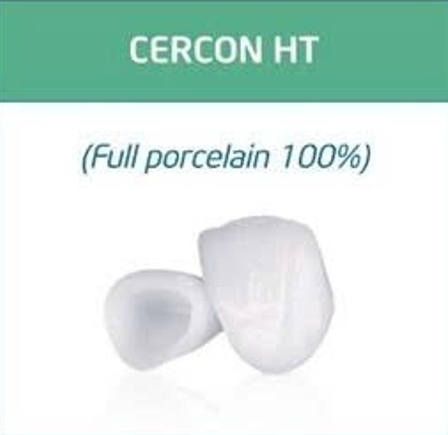 CERCON HT

(Full porcelain 100%)