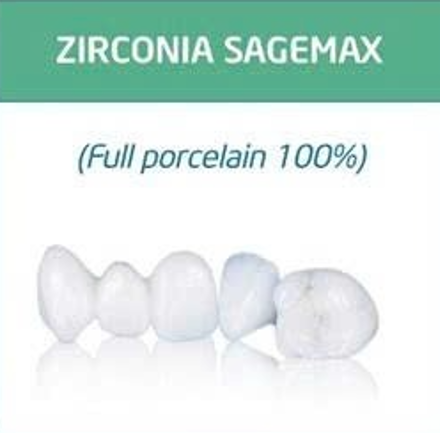 ZIRCONIA SAGEMAX

(Full porcelain 100%)